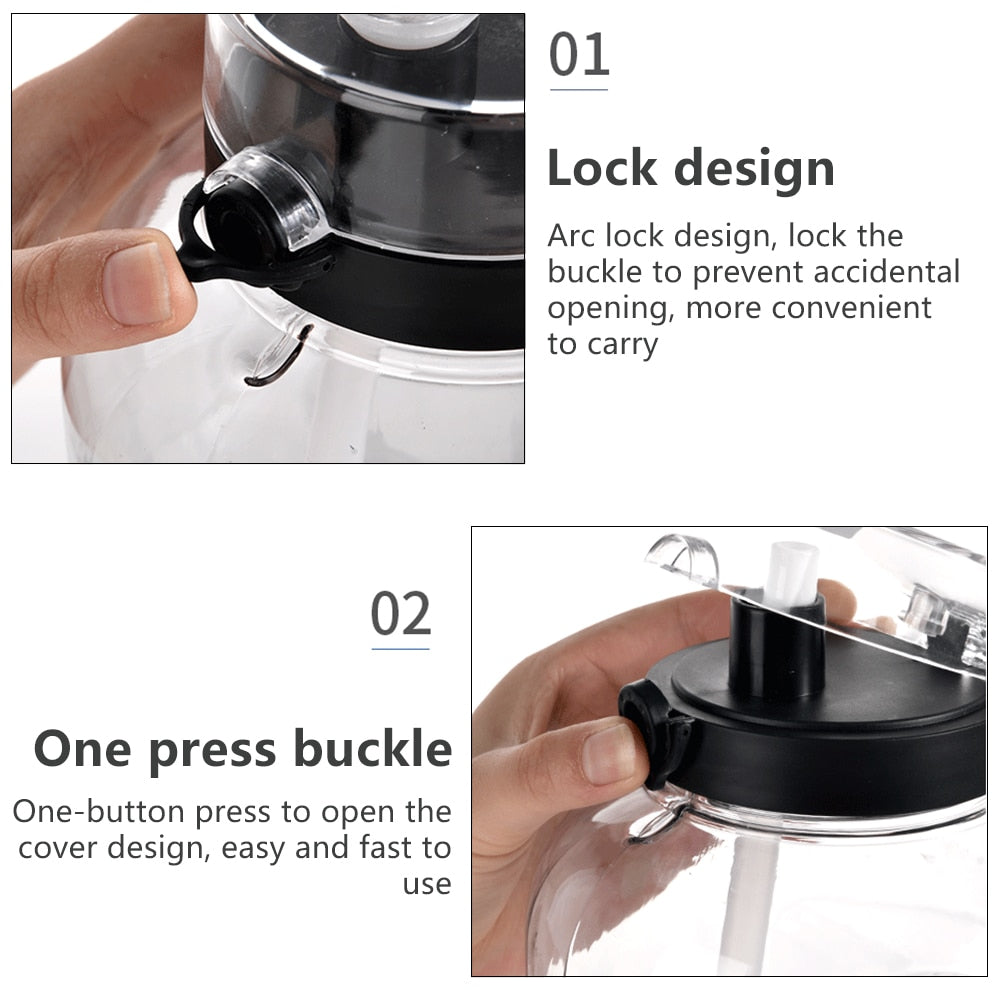 01

Lock design

Arc lock design, lock the buckle to prevent accidental opening, more convenient to carry

02

One press buckle

One-button press to open the cover design, easy and fast to use